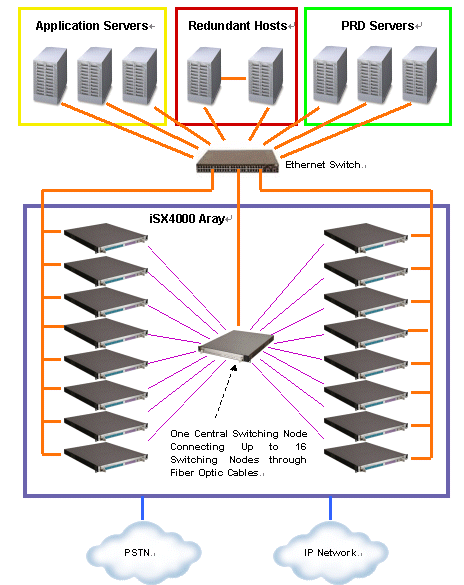 Application Servers

Redundant Hosts

PRD Servers

Ethernet Switch.

iSX4000 Aray

One Central Switching Node Connecting Up to 16 Switching Nodes through Fiber Optic Cables.

PSTN.

IP Network.